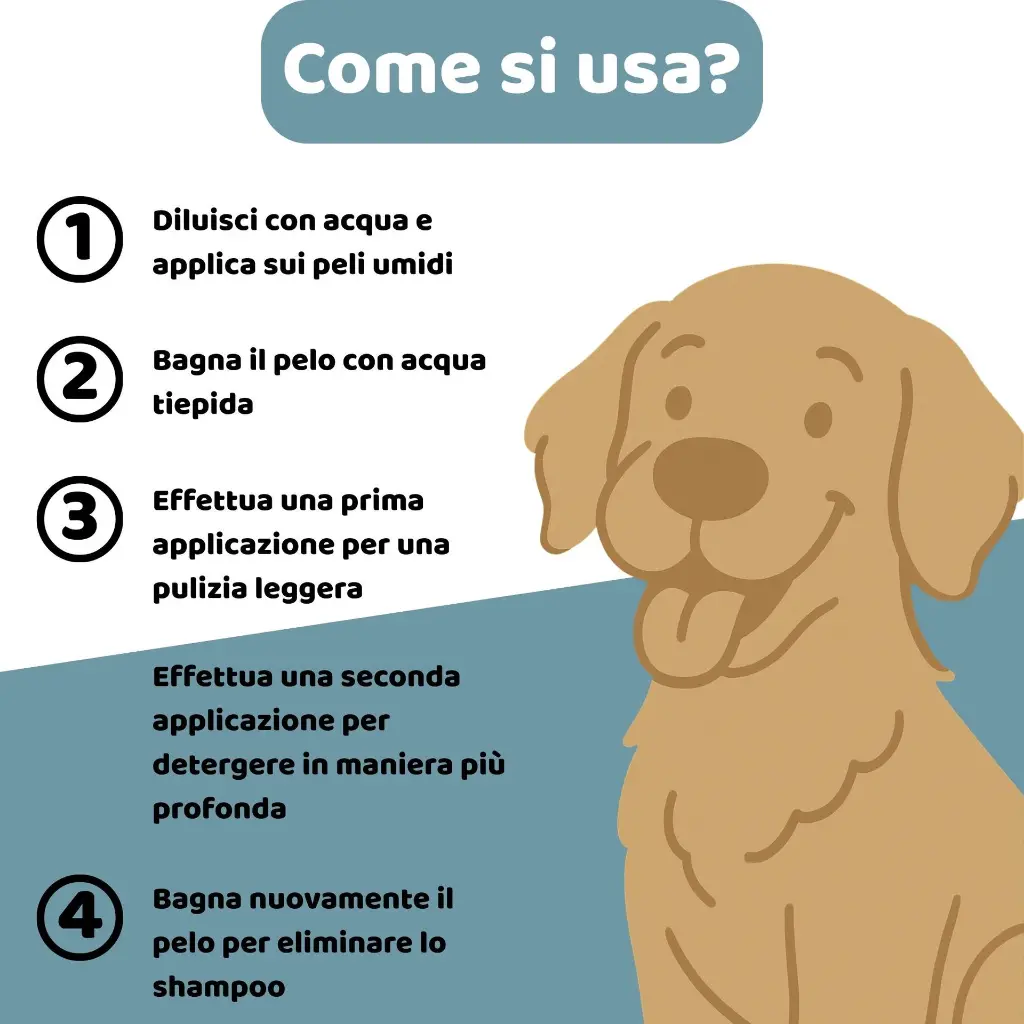 Come si usa?

1 Diluisci con acqua e applica sui peli umidi

2 Bagna il pelo con acqua tiepida

3 Effettua una prima applicazione per una pulizia leggera

Effettua una seconda applicazione per detergere in maniera più profonda

4 Bagna nuovamente il pelo per eliminare lo shampoo